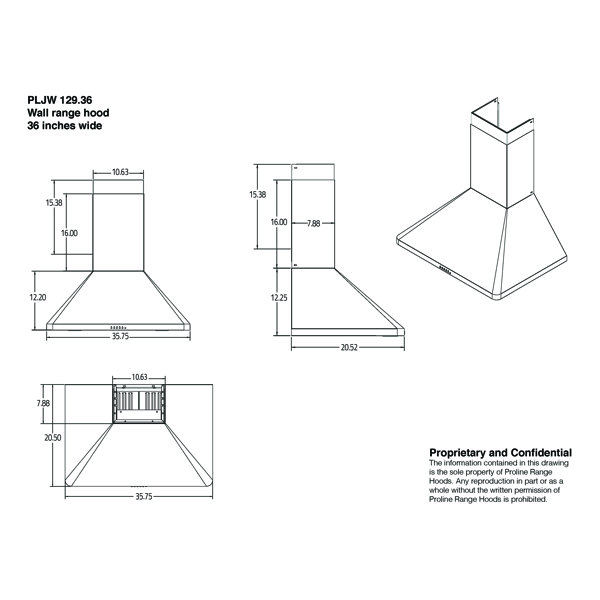 PLJW 129.36
Wall range hood
36 inches wide

10.63
15.38
16.00
12.20
35.75

15.38
16.00
7.88
12.25
20.52

10.63
7.88
20.50
35.75

Proprietary and Confidential
The information contained in this drawing is the sole property of Proline Range Hoods. Any reproduction in part or as a whole without the written permission of Proline Range Hoods is prohibited.